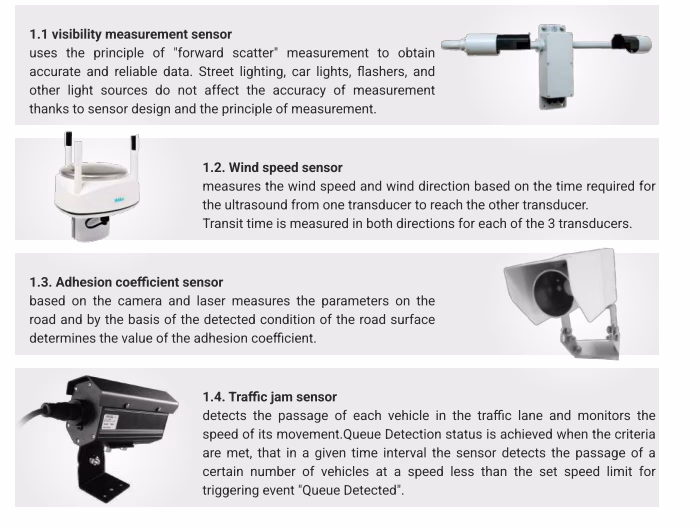 1.1 visibility measurement sensor
uses the principle of "forward scatter" measurement to obtain accurate and reliable data. Street lighting, car lights, flashers, and other light sources do not affect the accuracy of measurement thanks to sensor design and the principle of measurement.

1.2. Wind speed sensor
measures the wind speed and wind direction based on the time required for the ultrasound from one transducer to reach the other transducer.
Transit time is measured in both directions for each of the 3 transducers.

1.3. Adhesion coefficient sensor
based on the camera and laser measures the parameters on the road and by the basis of the detected condition of the road surface determines the value of the adhesion coefficient.

1.4. Traffic jam sensor
detects the passage of each vehicle in the traffic lane and monitors the speed of its movement.Queue Detection status is achieved when the criteria are met, that in a given time interval the sensor detects the passage of a certain number of vehicles at a speed less than the set speed limit for triggering event "Queue Detected".